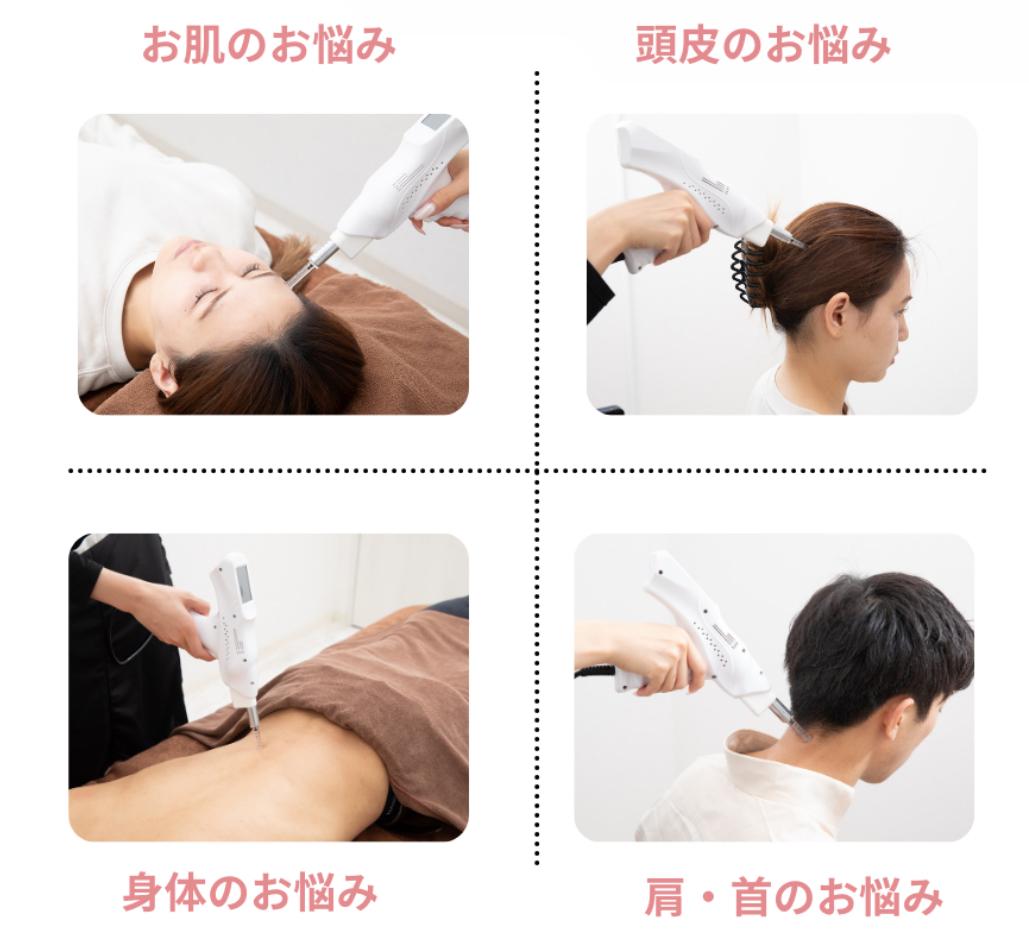 お肌のお悩み

頭皮のお悩み

身体のお悩み

肩・首のお悩み